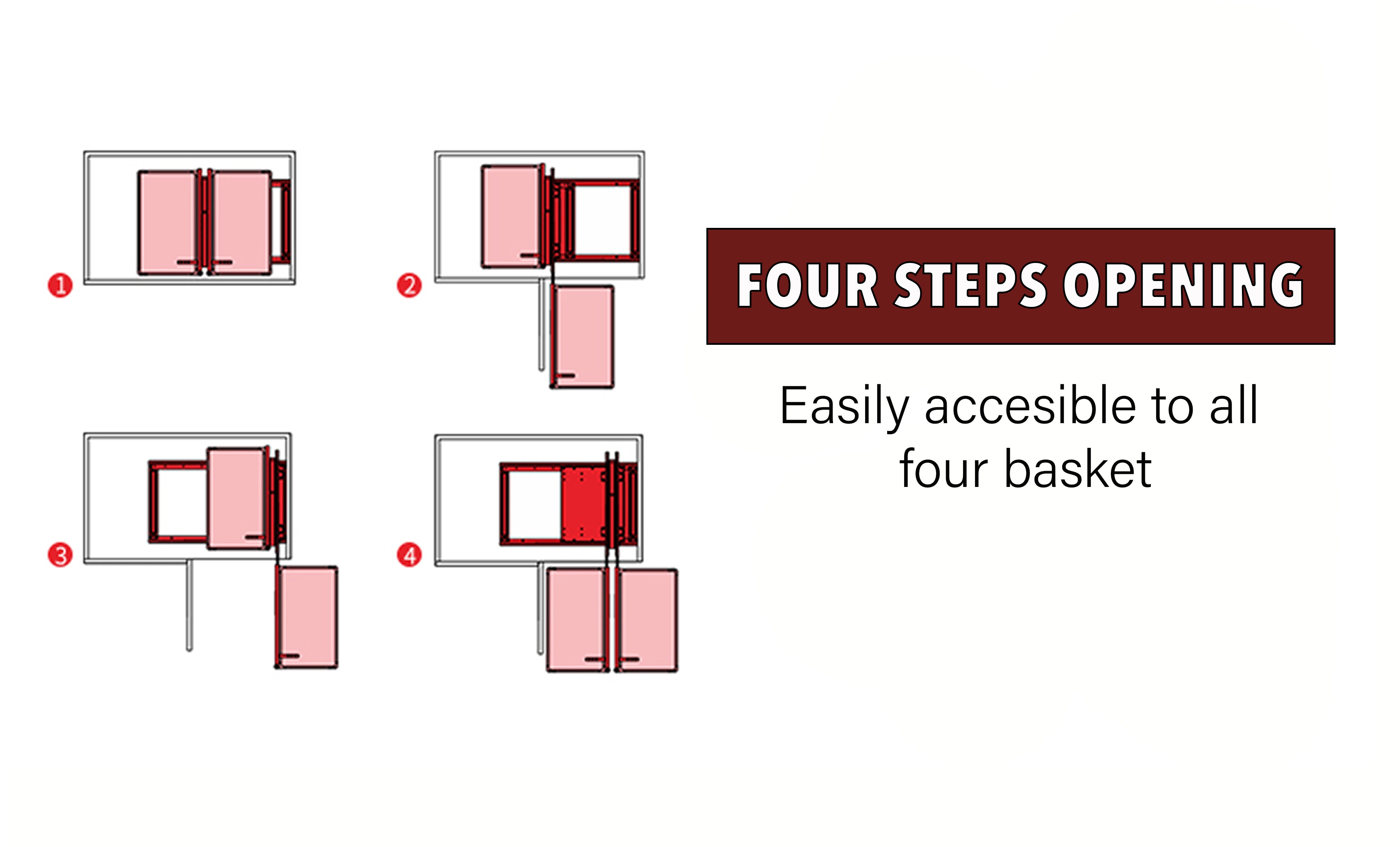 1

2

3

4

FOUR STEPS OPENING

Easily accesible to all four basket